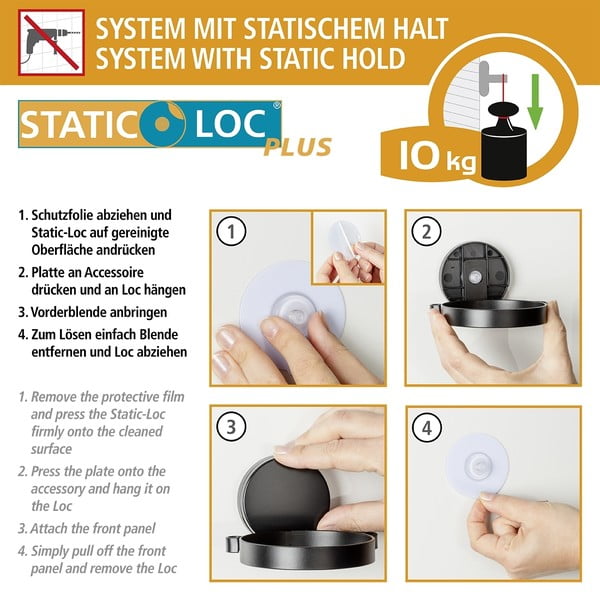 SYSTEM MIT STATISCHEM HALT
SYSTEM WITH STATIC HOLD

STATIC LOC®
PLUS

10 kg

1. Schutzfolie abziehen und Static-Loc auf gereinigte Oberfläche andrücken
2. Platte an Accessoire drücken und an Loc hängen
3. Vorderblende anbringen
4. Zum Lösen einfach Blende entfernen und Loc abziehen

1. Remove the protective film and press the Static-Loc firmly onto the cleaned surface
2. Press the plate onto the accessory and hang it on the Loc
3. Attach the front panel
4. Simply pull off the front panel and remove the Loc

1

2

3

4