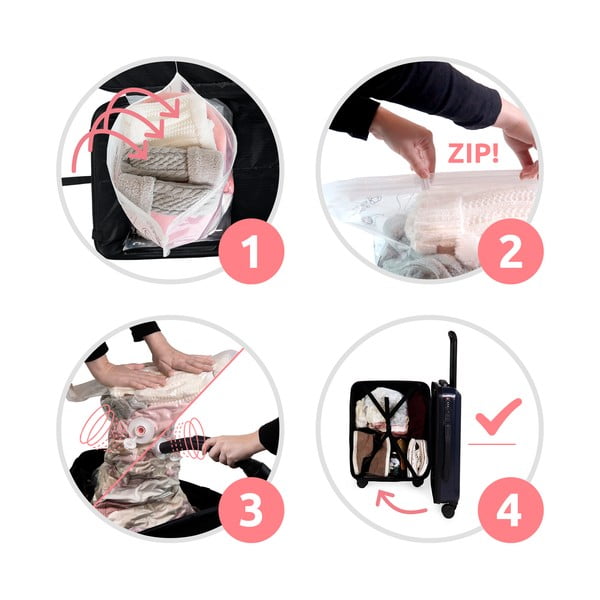 1

ZIP!

2

3

4